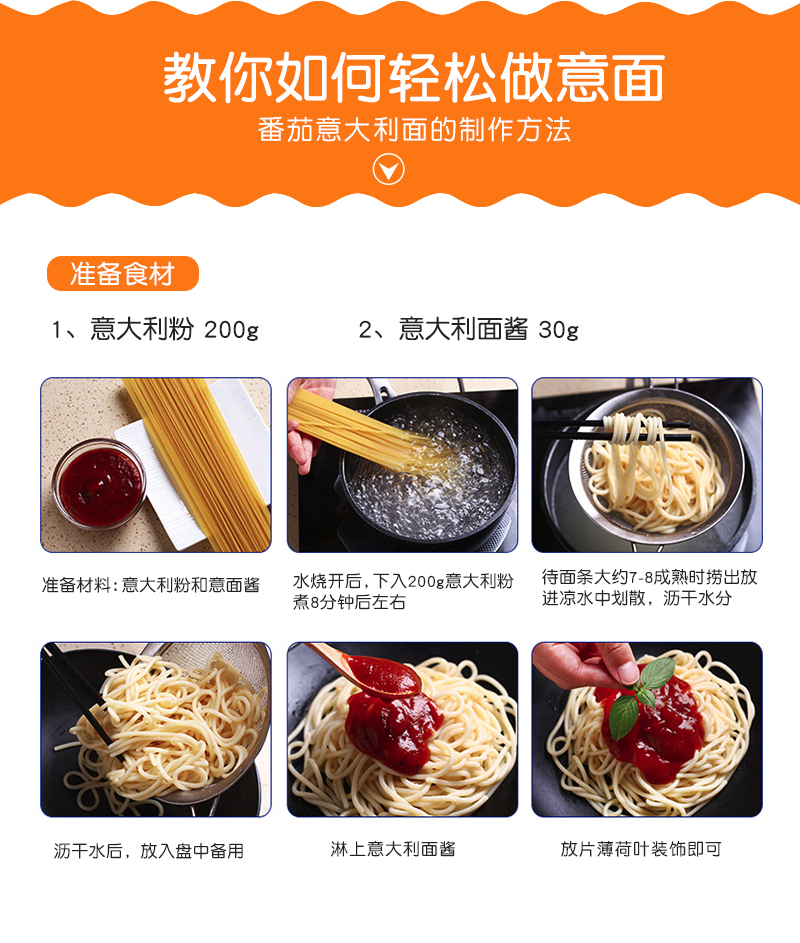 教你如何轻松做意面

番茄意大利面的制作方法

准备食材

1、意大利粉 200g

2、意大利面酱 30g

准备材料：意大利粉和意面酱

水烧开后，下入200g意大利粉煮8分钟后左右

待面条大约7-8成熟时捞出放进凉水中划散，沥干水分

沥干水后，放入盘中备用

淋上意大利面酱

放片薄荷叶装饰即可